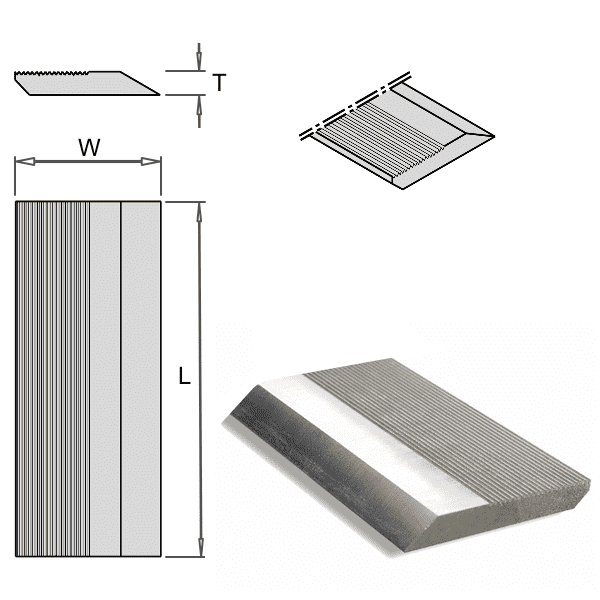 T

W

L